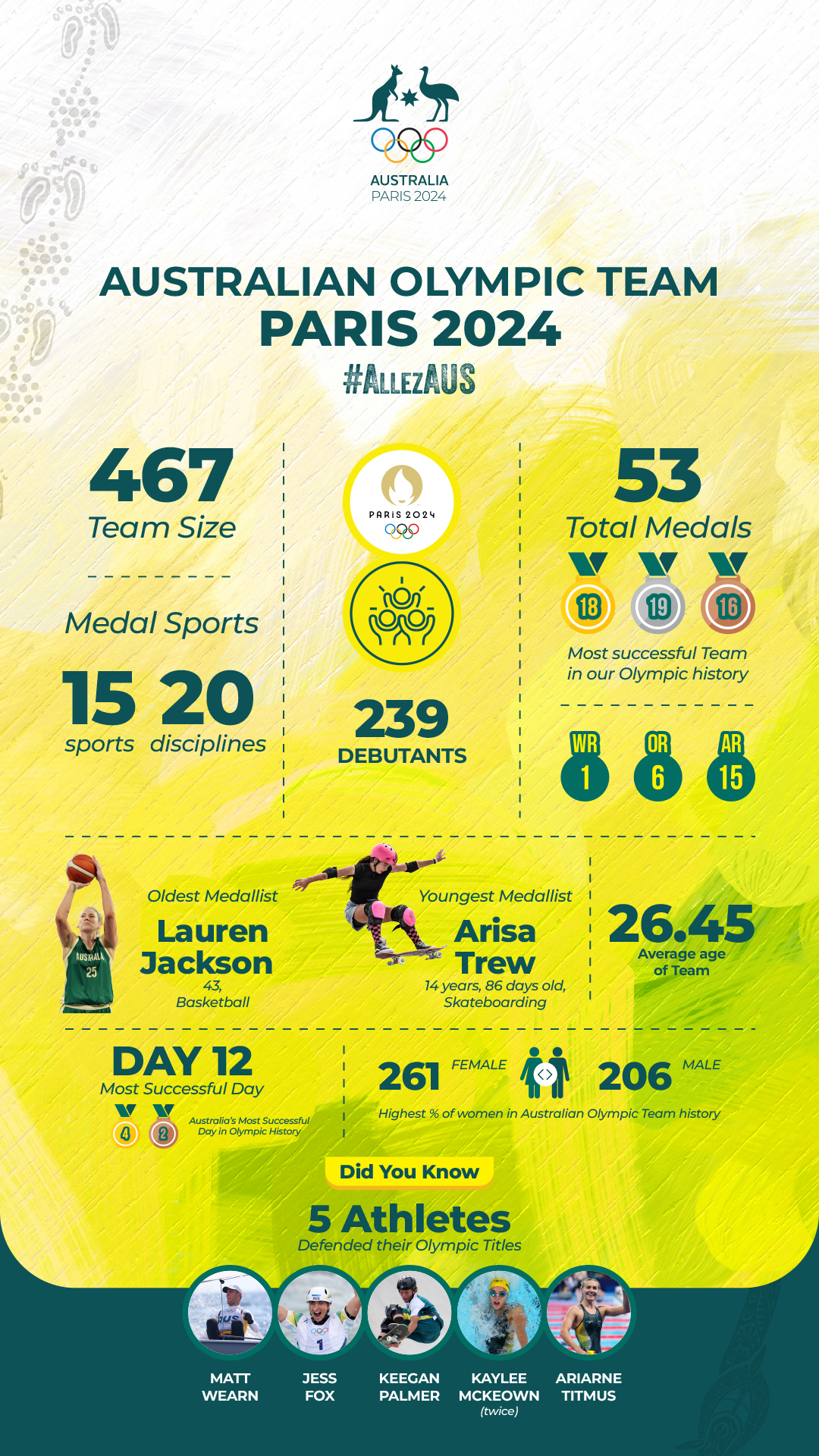 AUSTRALIA
PARIS 2024

AUSTRALIAN OLYMPIC TEAM
PARIS 2024
#ALLEZAUS

467
Team Size

Medal Sports
15 sports
20 disciplines

PARIS 2024

239
DEBUTANTS

53
Total Medals
18 19 16
Most successful Team in our Olympic history

WR 1
OR 6
AR 15

Oldest Medallist
Lauren Jackson
43, Basketball

AUSTRALIA 25

Youngest Medallist
Arisa Trew
14 years, 86 days old, Skateboarding

26.45
Average age of Team

DAY 12
Most Successful Day
4 2
Australia's Most Successful Day in Olympic History

261 FEMALE
206 MALE
Highest % of women in Australian Olympic Team history

Did You Know
5 Athletes
Defended their Olympic Titles

MATT WEARN
JESS FOX
KEEGAN PALMER
KAYLEE MCKEOWN (twice)
ARIARNE TITMUS